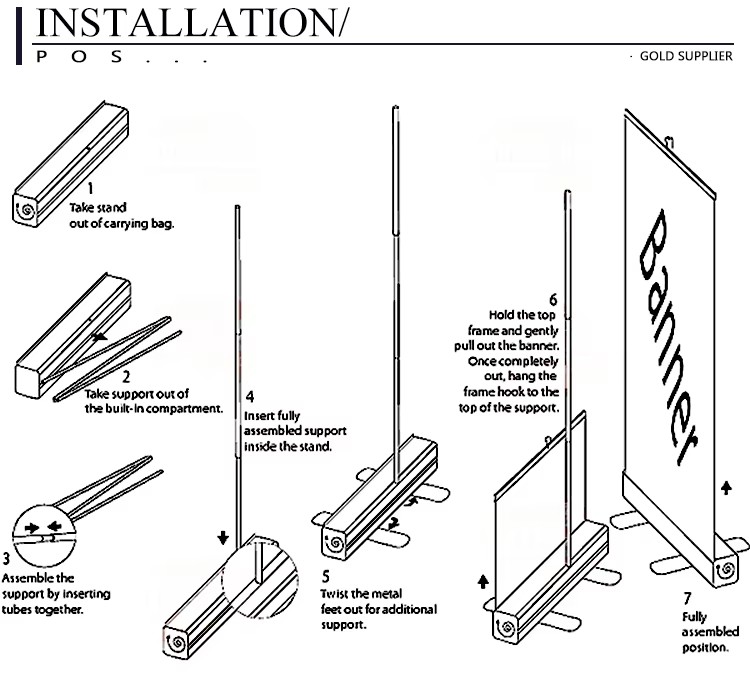 INSTALLATION/
P O S . . .
· GOLD SUPPLIER

1
Take stand out of carrying bag.

2
Take support out of the built-in compartment.

3
Assemble the support by inserting tubes together.

4
Insert fully assembled support inside the stand.

5
Twist the metal feet out for additional support.

6
Hold the top frame and gently pull out the banner. Once completely out, hang the frame hook to the top of the support.

Banner

7
Fully assembled position.