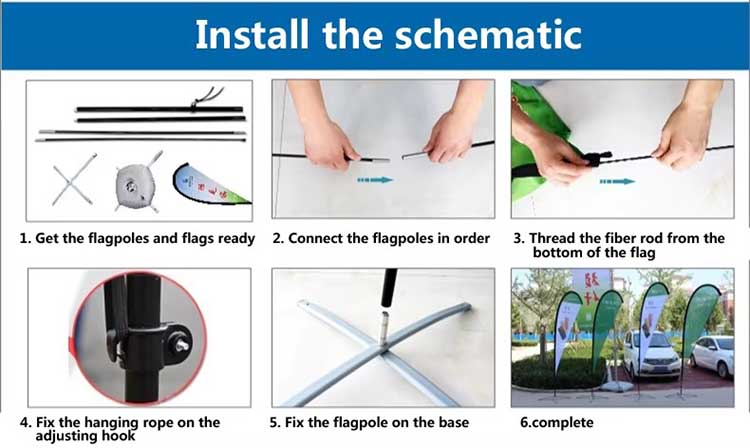 Install the schematic

1. Get the flagpoles and flags ready

2. Connect the flagpoles in order

3. Thread the fiber rod from the bottom of the flag

4. Fix the hanging rope on the adjusting hook

5. Fix the flagpole on the base

6.complete