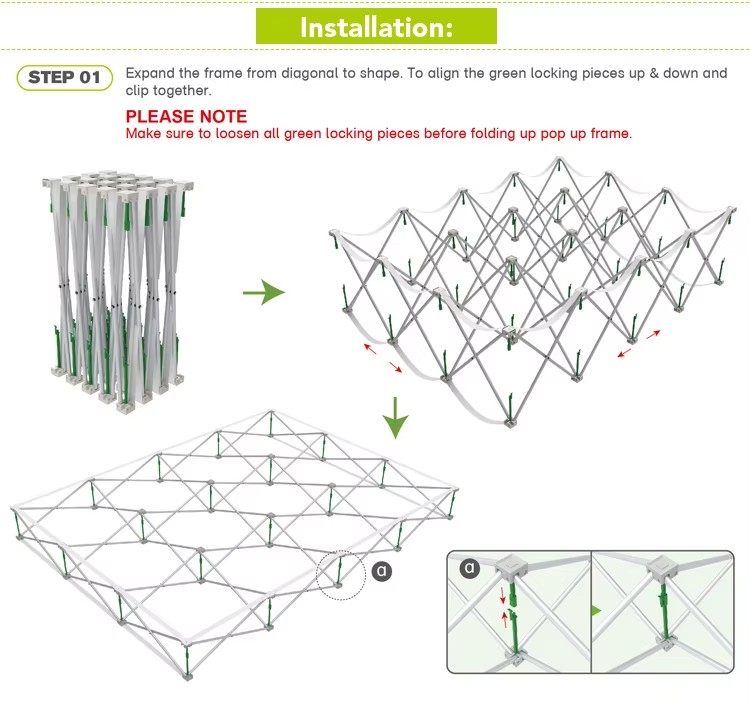 Installation:

STEP 01 Expand the frame from diagonal to shape. To align the green locking pieces up & down and clip together.

PLEASE NOTE
Make sure to loosen all green locking pieces before folding up pop up frame.

a

a